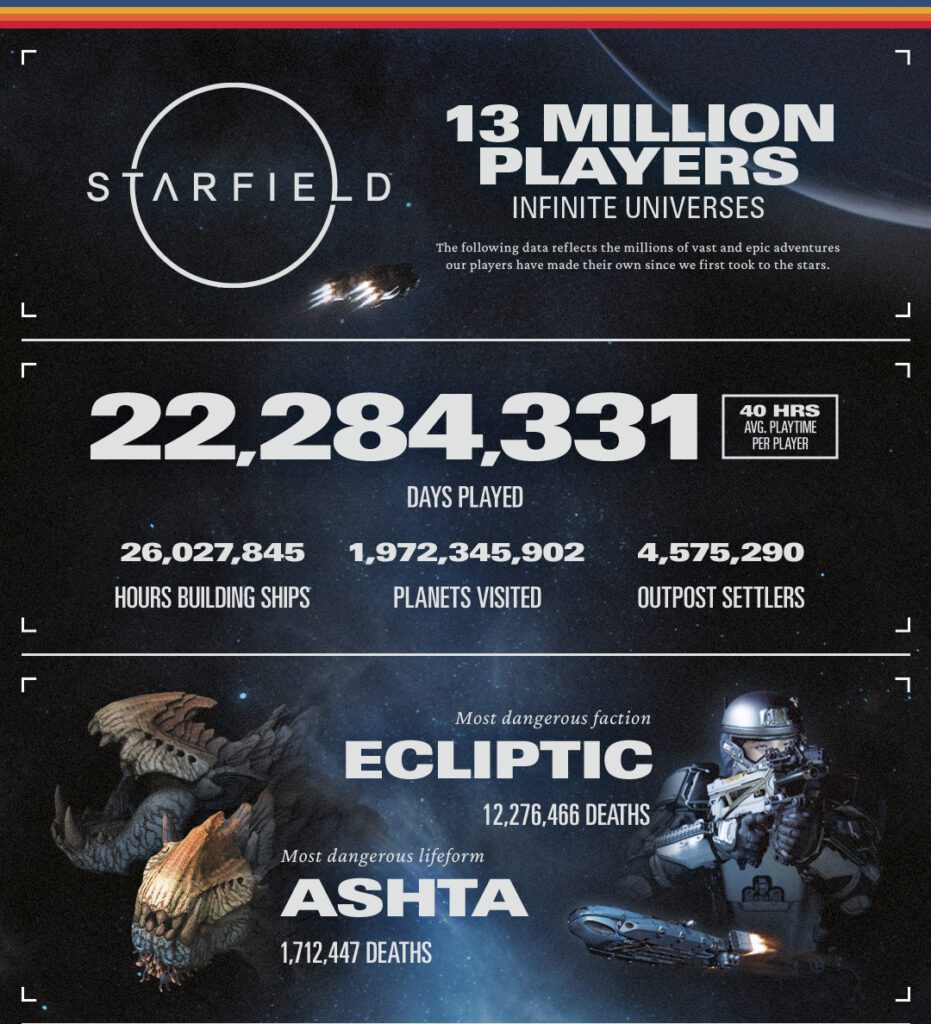 STARFIELD

13 MILLION PLAYERS
INFINITE UNIVERSES

The following data reflects the millions of vast and epic adventures our players have made their own since we first took to the stars.

22,284,331
40 HRS AVG. PLAYTIME PER PLAYER

DAYS PLAYED

26,027,845
HOURS BUILDING SHIPS

1,972,345,902
PLANETS VISITED

4,575,290
OUTPOST SETTLERS

Most dangerous faction
ECLIPTIC
12,276,466 DEATHS

Most dangerous lifeform
ASHTA
1,712,447 DEATHS