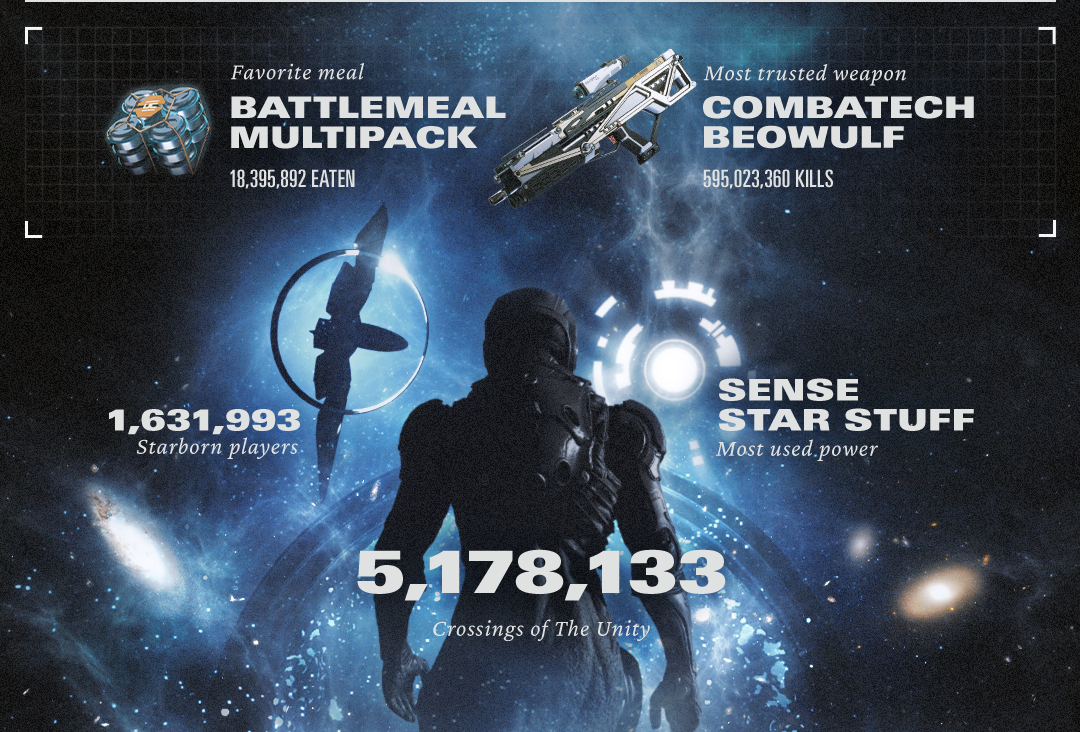 Favorite meal
BATTLEMEAL MULTIPACK
18,395,892 EATEN

Most trusted weapon
COMBATECH BEOWULF
595,023,360 KILLS

1,631,993
Starborn players

SENSE STAR STUFF
Most used power

5,178,133
Crossings of The Unity